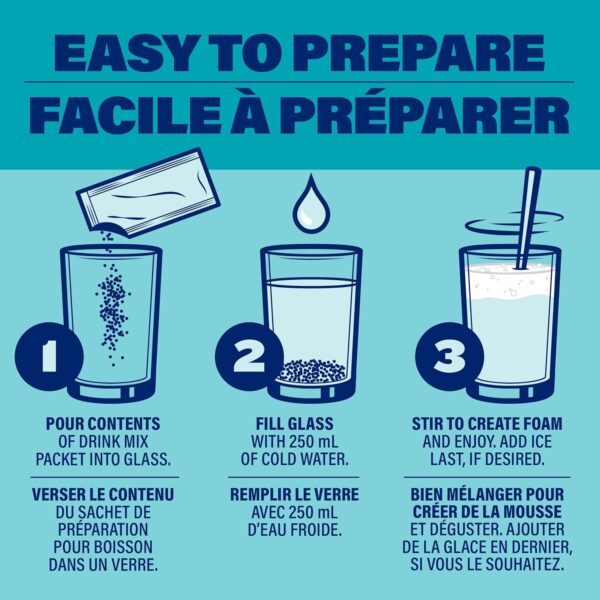 EASY TO PREPARE
FACILE À PRÉPARER

1

POUR CONTENTS OF DRINK MIX PACKET INTO GLASS.

VERSER LE CONTENU DU SACHET DE PRÉPARATION POUR BOISSON DANS UN VERRE.

2

FILL GLASS WITH 250 mL OF COLD WATER.

REMPLIR LE VERRE AVEC 250 mL D'EAU FROIDE.

3

STIR TO CREATE FOAM AND ENJOY. ADD ICE LAST, IF DESIRED.

BIEN MÉLANGER POUR CRÉER DE LA MOUSSE ET DÉGUSTER. AJOUTER DE LA GLACE EN DERNIER, SI VOUS LE SOUHAITEZ.